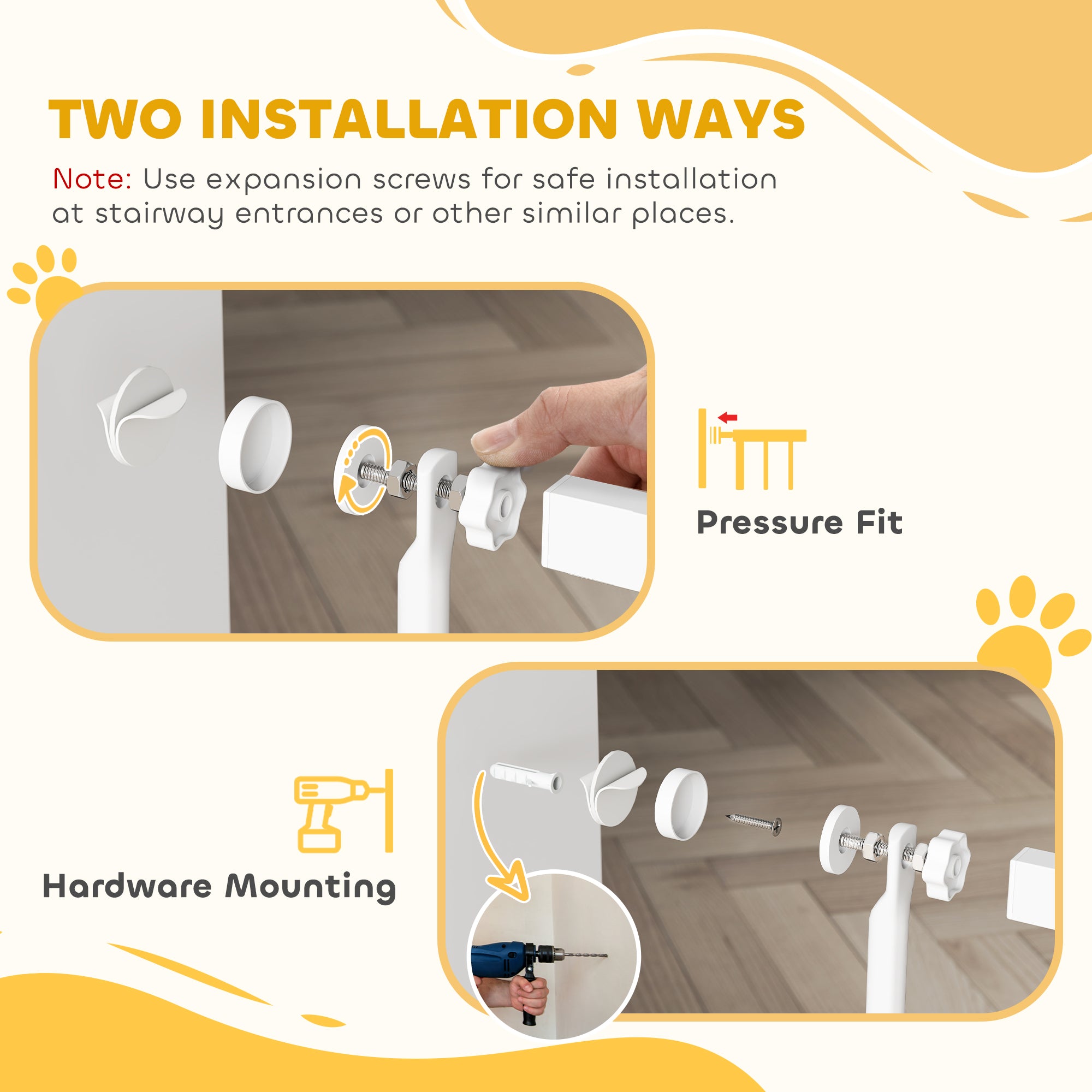 TWO INSTALLATION WAYS

Note: Use expansion screws for safe installation at stairway entrances or other similar places.

Pressure Fit

Hardware Mounting