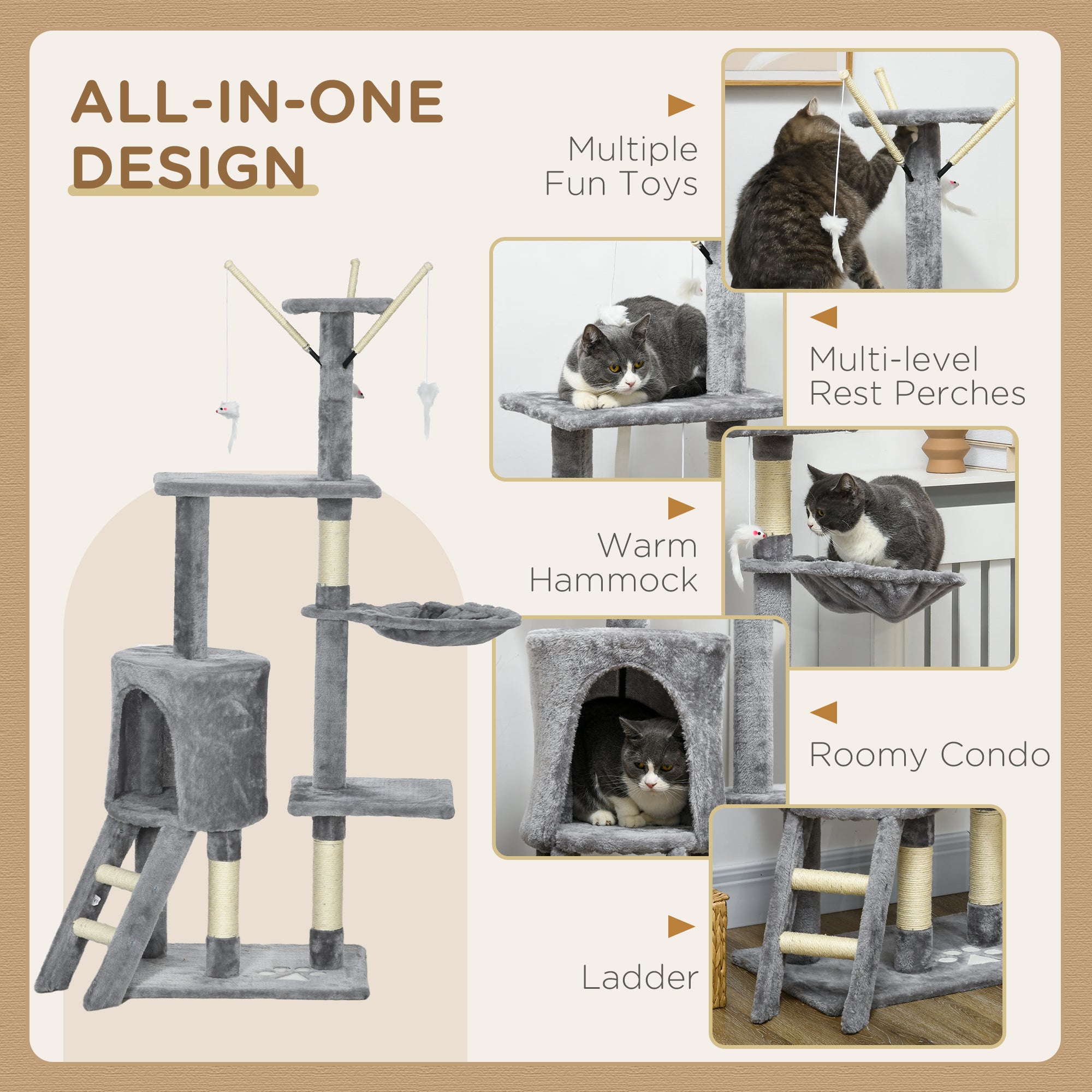 ALL-IN-ONE DESIGN

Multiple Fun Toys

Multi-level Rest Perches

Warm Hammock

Roomy Condo

Ladder