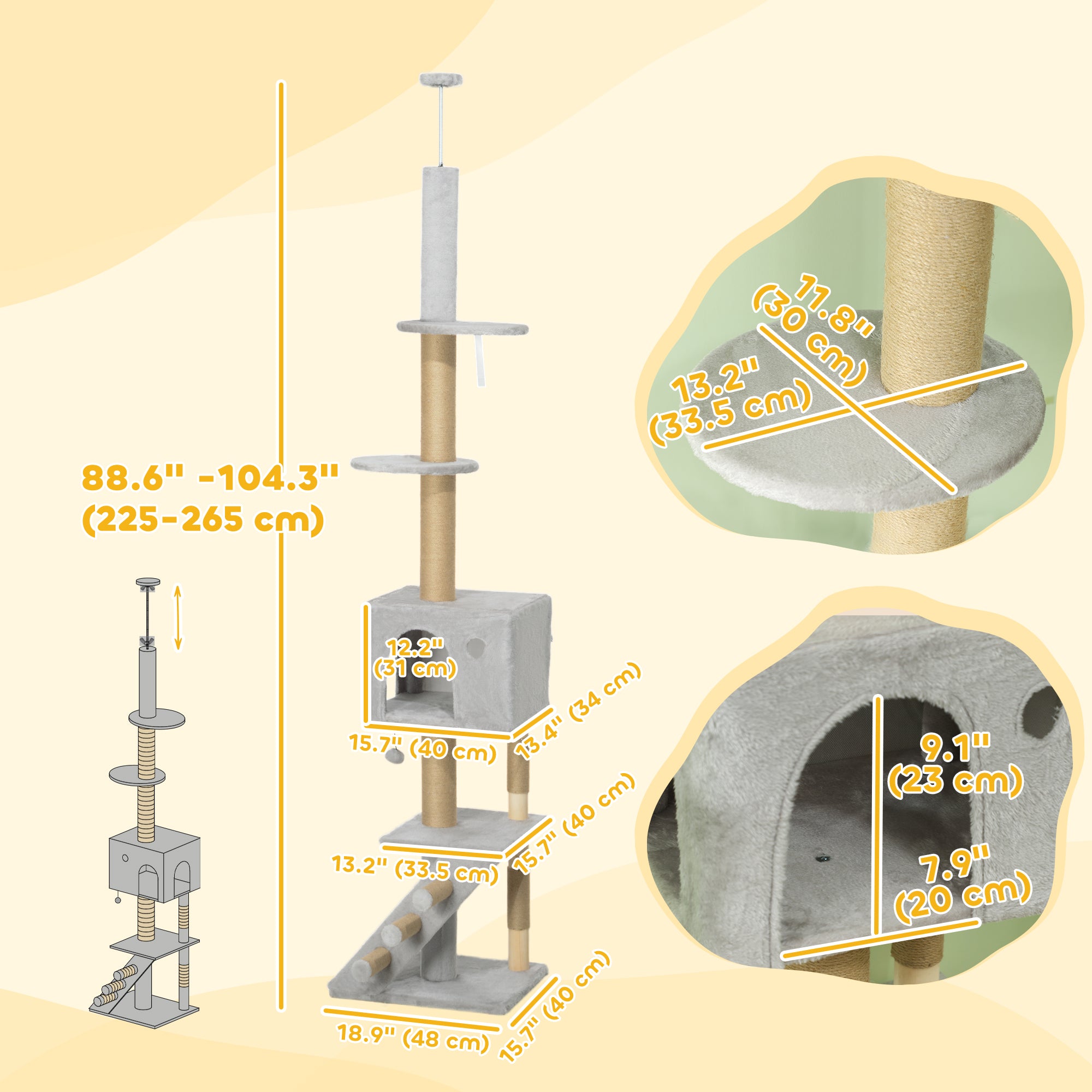 88.6" -104.3"
(225-265 cm)

12.2"
(31 cm)

15.7" (40 cm)

13.4" (34 cm)

13.2" (33.5 cm)

15.7" (40 cm)

18.9" (48 cm)

15.7" (40 cm)

11.8"
(30 cm)

13.2"
(33.5 cm)

9.1"
(23 cm)

7.9"
(20 cm)